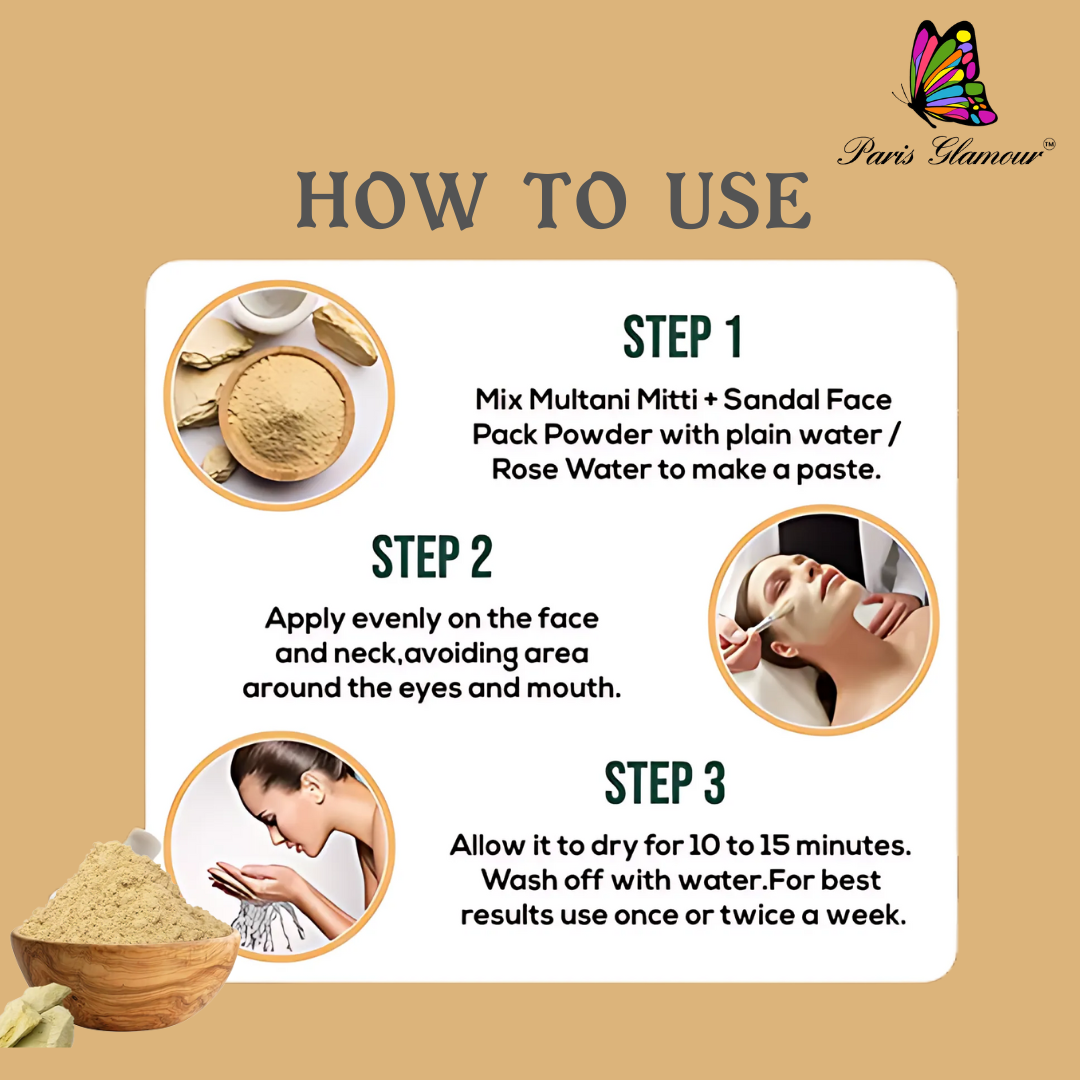 Paris Glamour™

HOW TO USE

STEP 1

Mix Multani Mitti + Sandal Face Pack Powder with plain water / Rose Water to make a paste.

STEP 2

Apply evenly on the face and neck,avoiding area around the eyes and mouth.

STEP 3

Allow it to dry for 10 to 15 minutes. Wash off with water.For best results use once or twice a week.